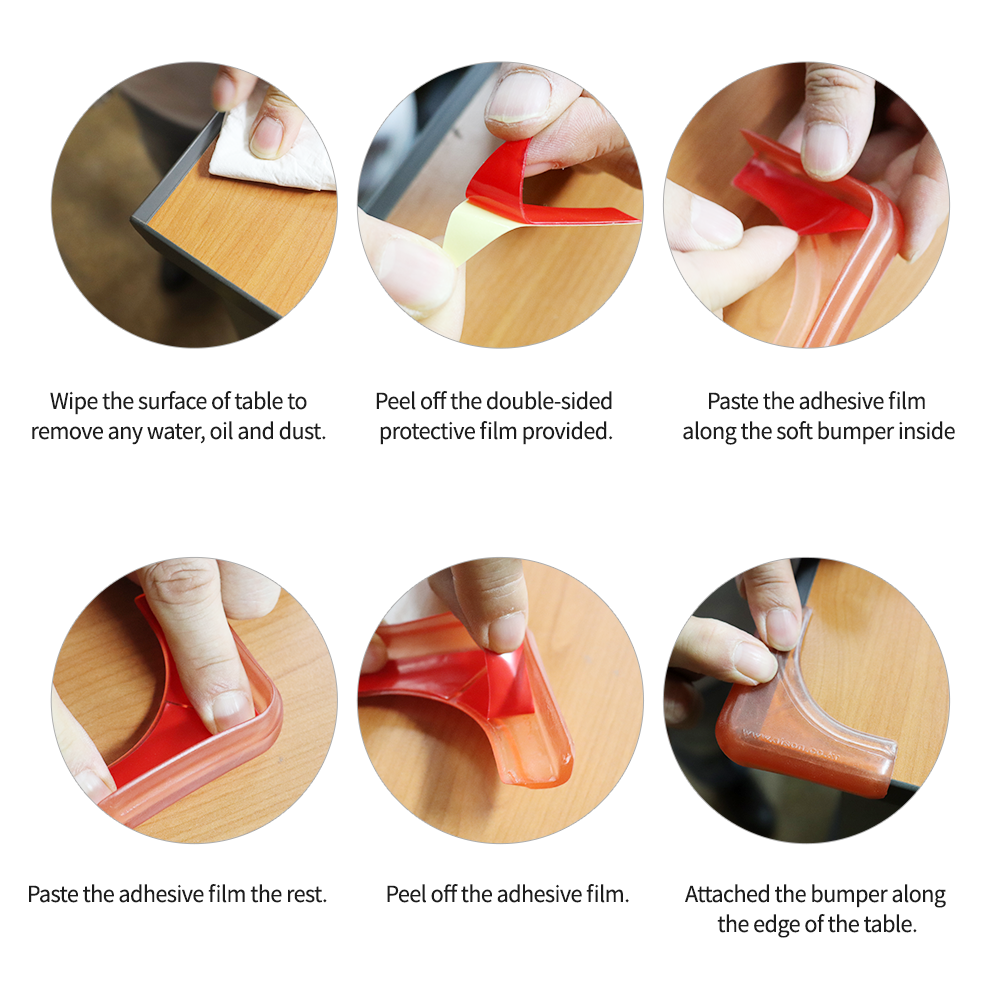 Wipe the surface of table to remove any water, oil and dust.

Peel off the double-sided protective film provided.

Paste the adhesive film along the soft bumper inside

Paste the adhesive film the rest.

Peel off the adhesive film.

Attached the bumper along the edge of the table.